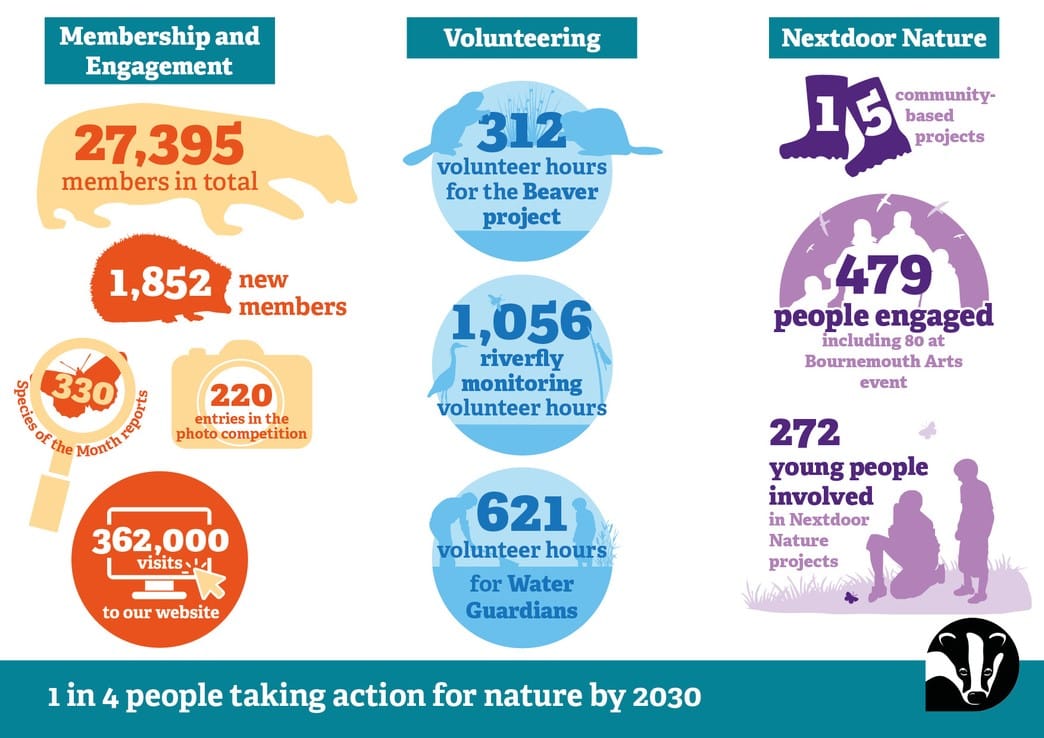 Membership and Engagement

27,395
members in total

1,852 new members

330
Species of the Month reports

220
entries in the photo competition

362,000
visits
to our website

Volunteering

312
volunteer hours for the Beaver project

1,056
riverfly monitoring volunteer hours

621
volunteer hours for Water Guardians

Nextdoor Nature

15 community-based projects

479
people engaged
including 80 at Bournemouth Arts event

272
young people involved
in Nextdoor Nature projects

1 in 4 people taking action for nature by 2030